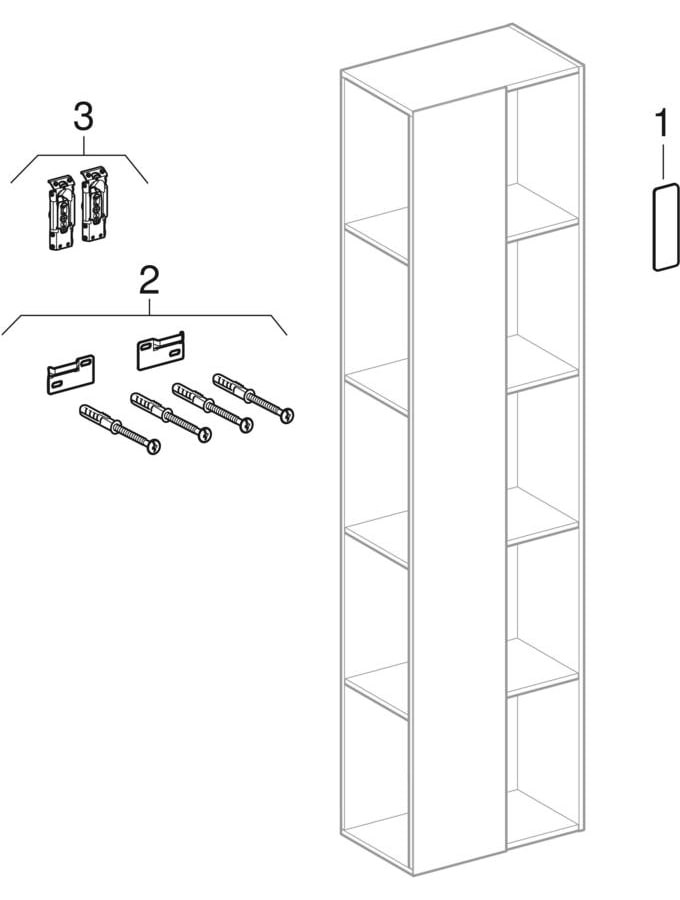 3

2

1