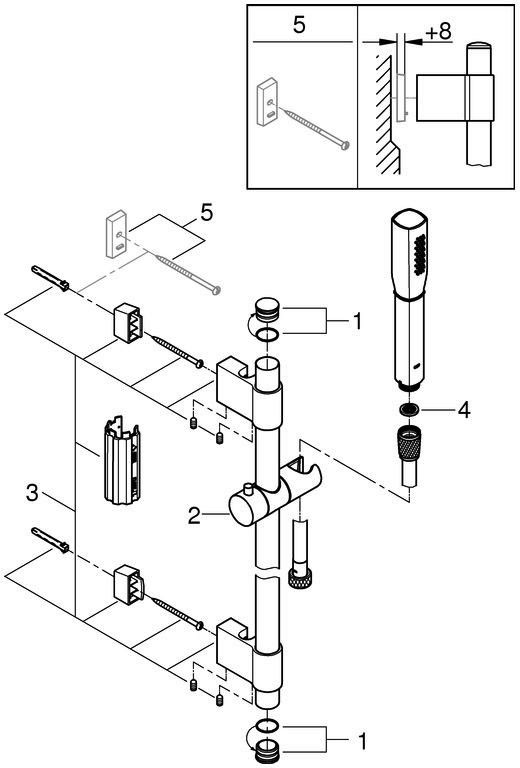 5

+8

5

1

4

3

2

1