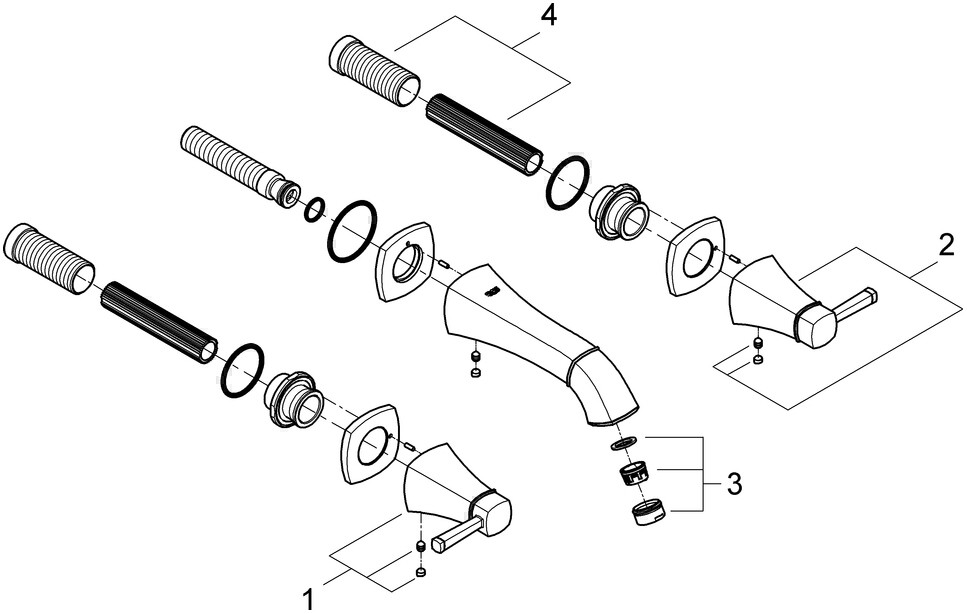 4

2

3

1