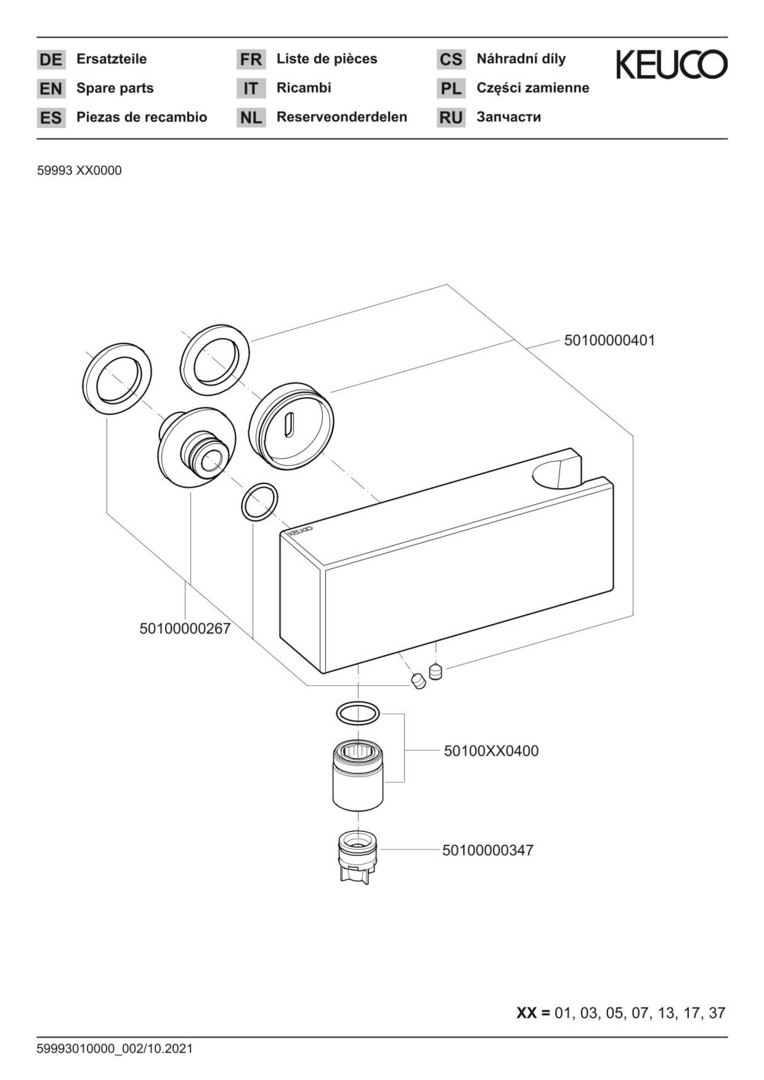 DE Ersatzteile
EN Spare parts
ES Piezas de recambio

FR Liste de pièces
IT Ricambi
NL Reserveonderdelen

CS Náhradní díly
PL Części zamienne
RU Запчасти

KEUCO

59993 XX0000

50100000401

KEUCO

50100000267

50100XX0400

50100000347

XX = 01, 03, 05, 07, 13, 17, 37

59993010000_002/10.2021