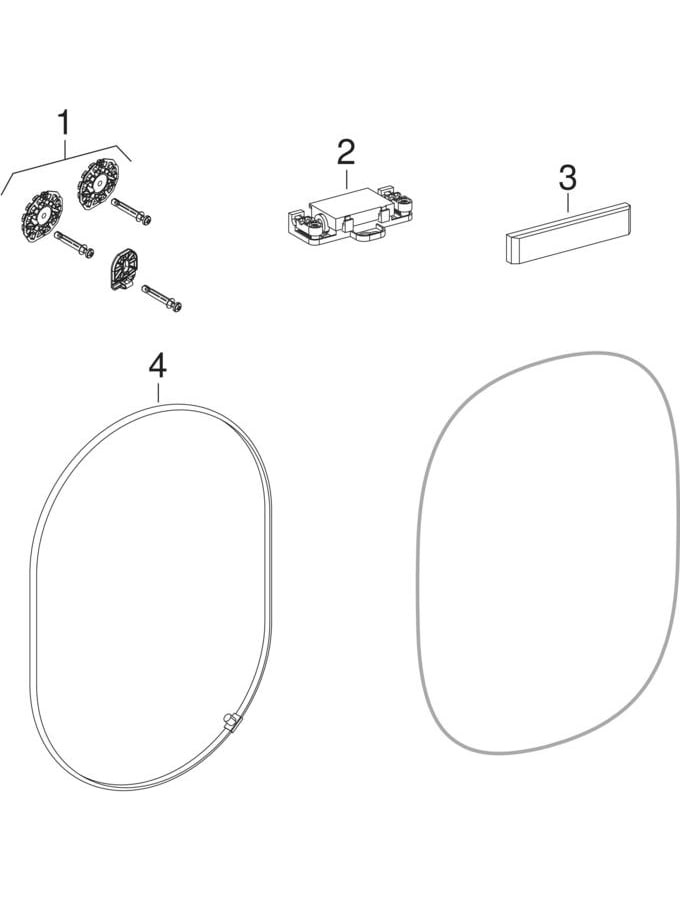 1
2
3
4