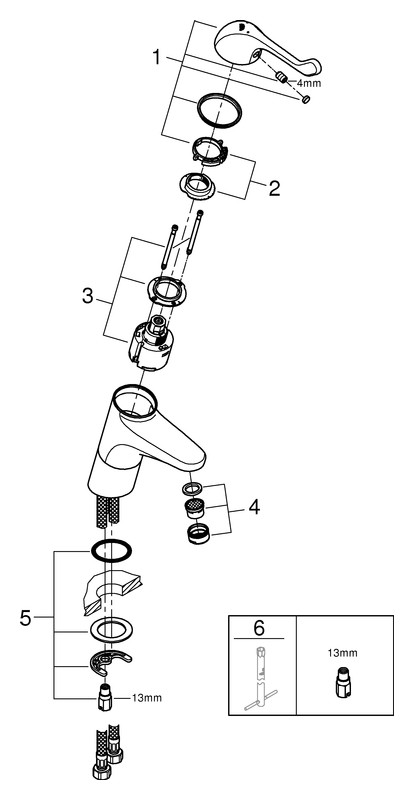 1
4mm
2
3
4
5
13mm
6
13mm