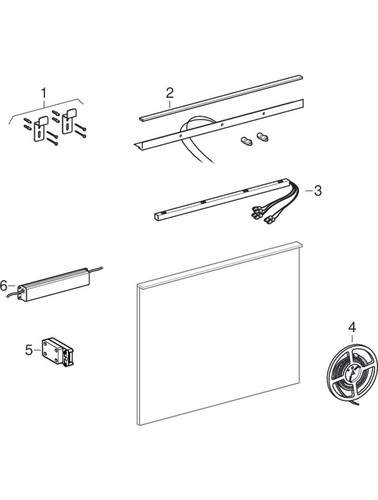 1
2
3
6
5
4