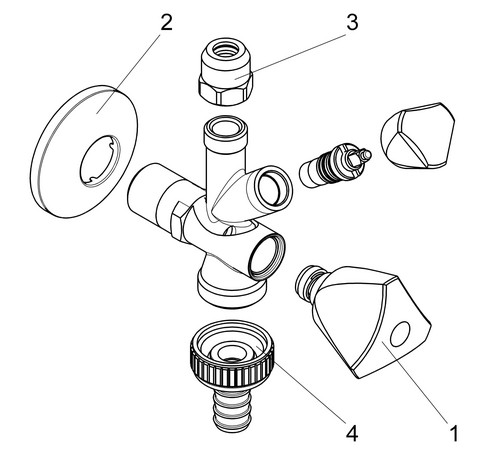 2
3
4
1