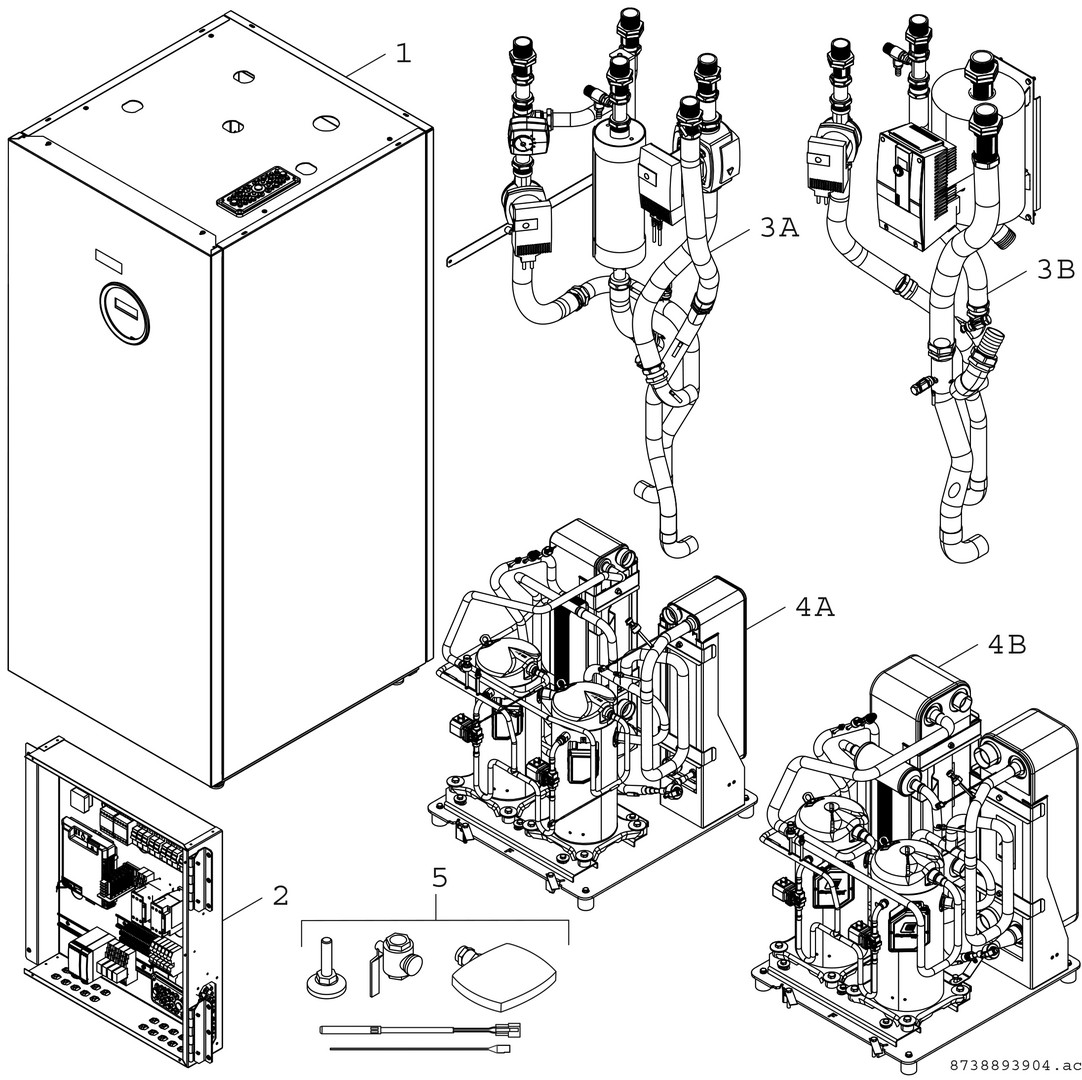 1

3A

3B

4A

4B

2

5

8738893904.ac