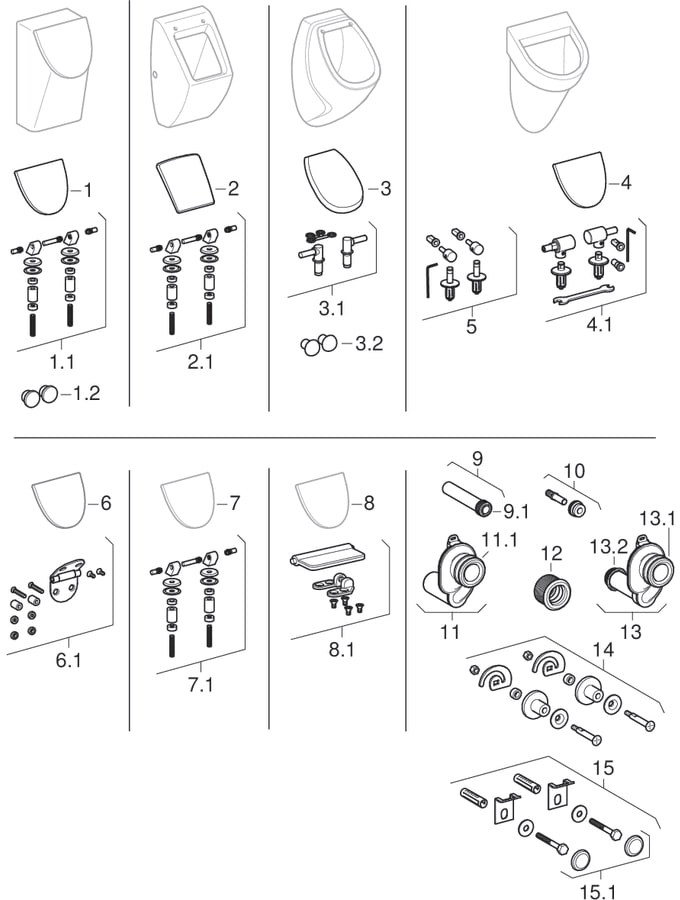 1
1.1
1.2
2
2.1
3
3.1
3.2
4
5
4.1
6
6.1
7
7.1
8
8.1
9
9.1
10
11.1
11
12
13.2
13.1
13
14
15
15.1