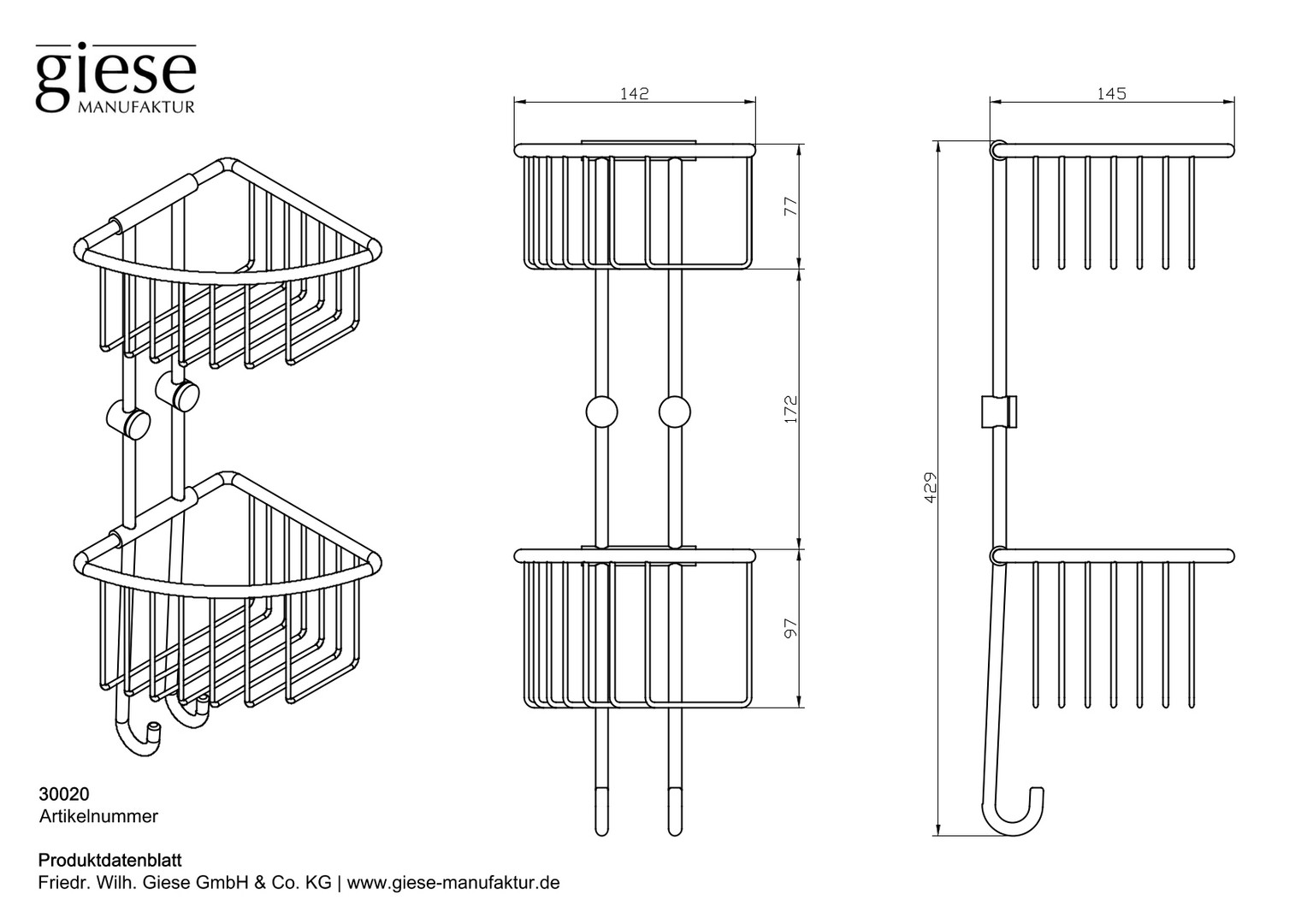 giese
MANUFAKTUR

142

77

172

97

145

429

30020
Artikelnummer

Produktdatenblatt
Friedr. Wilh. Giese GmbH & Co. KG | www.giese-manufaktur.de