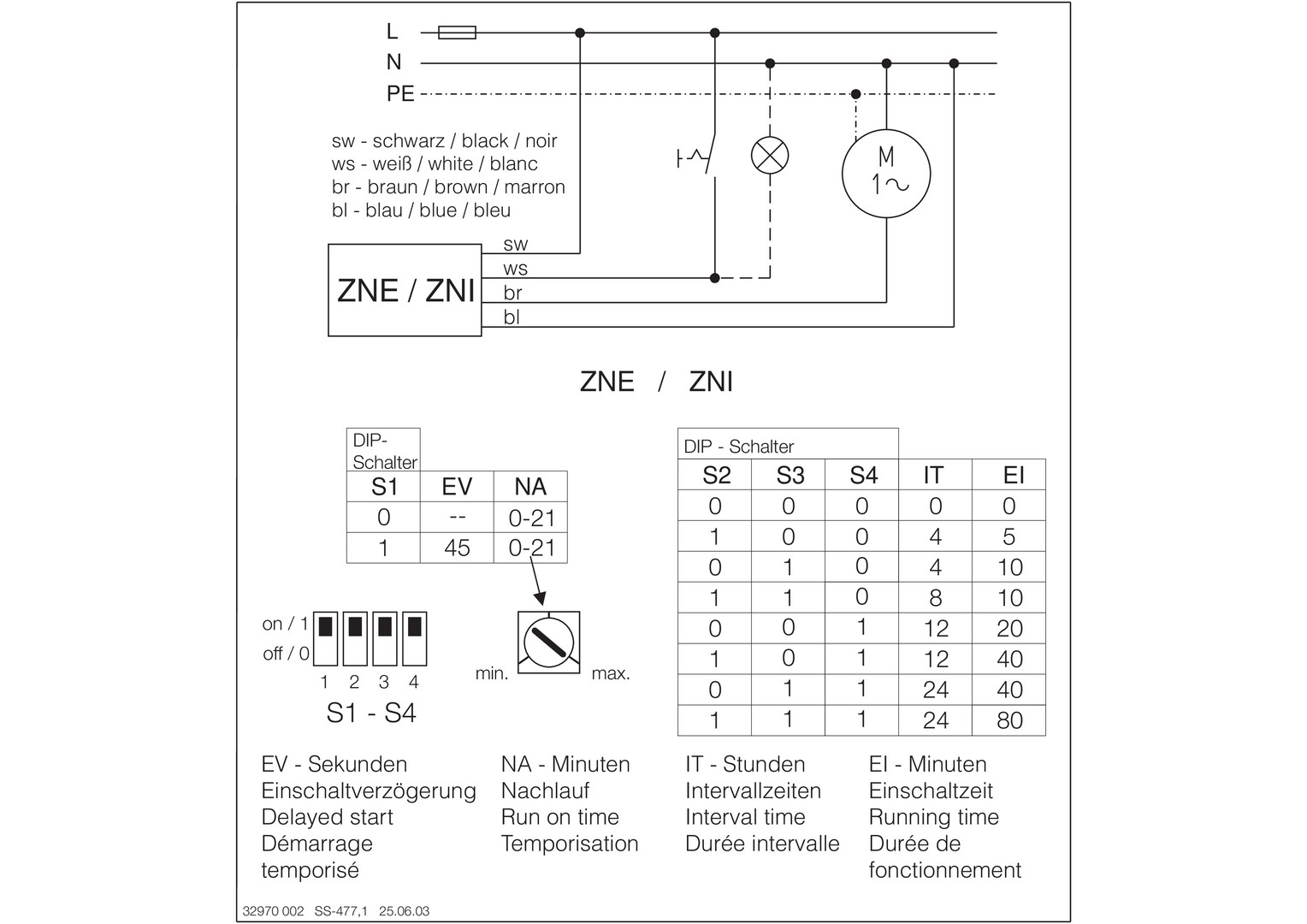 L
N
PE

sw - schwarz / black / noir
ws - weiß / white / blanc
br - braun / brown / marron
bl - blau / blue / bleu

M
1~

ZNE / ZNI
sw
ws
br
bl

ZNE / ZNI

| DIP-Schalter | | |
|---|---|---|
| S1 | EV | NA |
| 0 | -- | 0-21 |
| 1 | 45 | 0-21 |

on / 1
off / 0
1 2 3 4
S1 - S4

min.
max.

| DIP - Schalter | | | | |
|---|---|---|---|---|
| S2 | S3 | S4 | IT | EI |
| 0 | 0 | 0 | 0 | 0 |
| 1 | 0 | 0 | 4 | 5 |
| 0 | 1 | 0 | 4 | 10 |
| 1 | 1 | 0 | 8 | 10 |
| 0 | 0 | 1 | 12 | 20 |
| 1 | 0 | 1 | 12 | 40 |
| 0 | 1 | 1 | 24 | 40 |
| 1 | 1 | 1 | 24 | 80 |

EV - Sekunden
Einschaltverzögerung
Delayed start
Démarrage temporisé

NA - Minuten
Nachlauf
Run on time
Temporisation

IT - Stunden
Intervallzeiten
Interval time
Durée intervalle

EI - Minuten
Einschaltzeit
Running time
Durée de fonctionnement

32970 002 SS-477,1 25.06.03