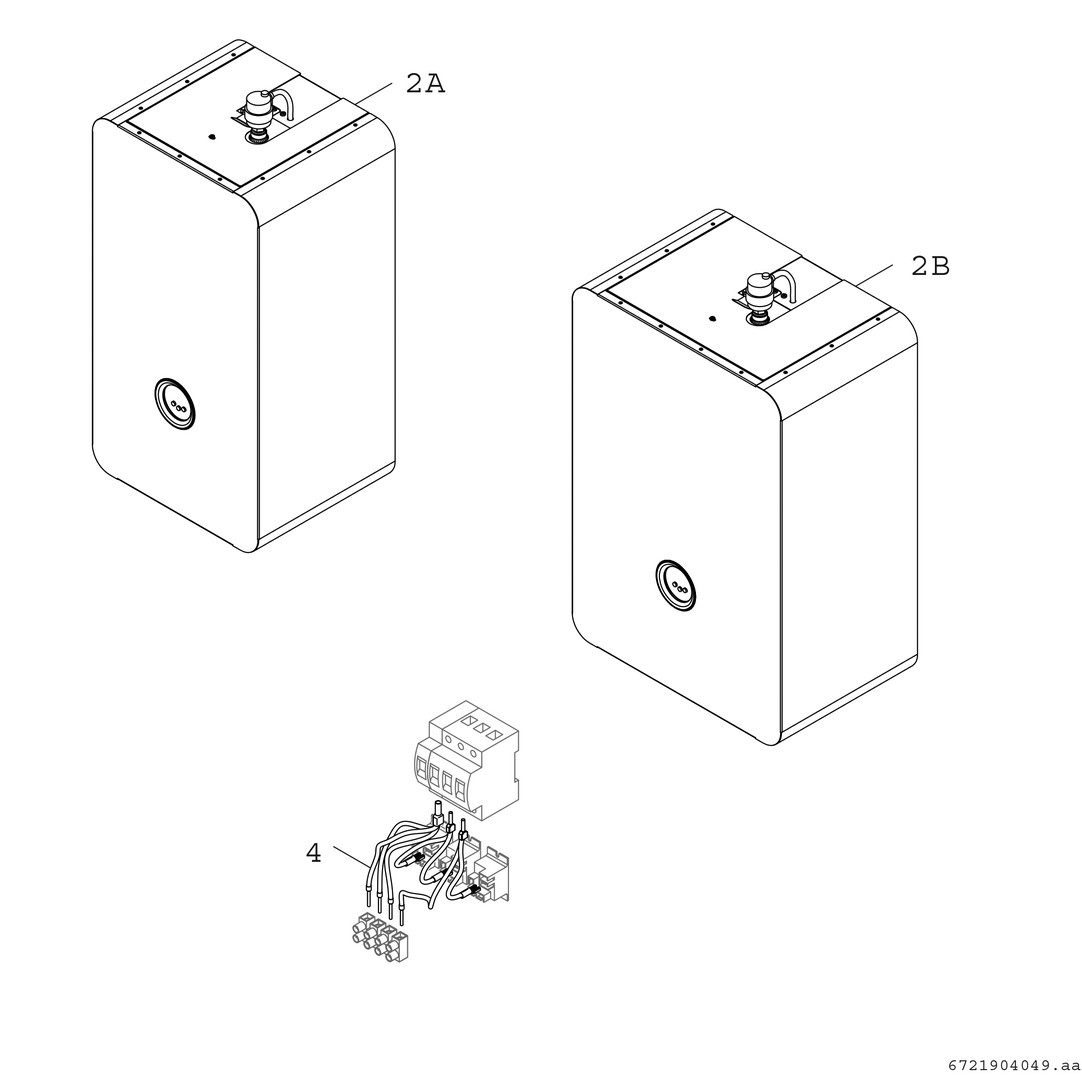 2A

2B

4

6721904049.aa