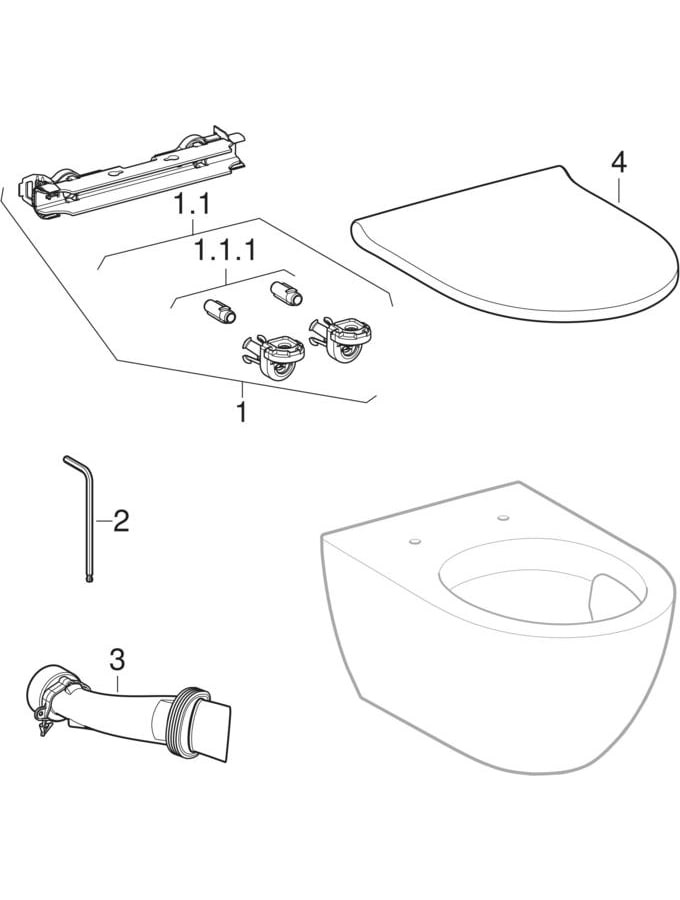 4
1.1
1.1.1
1
2
3