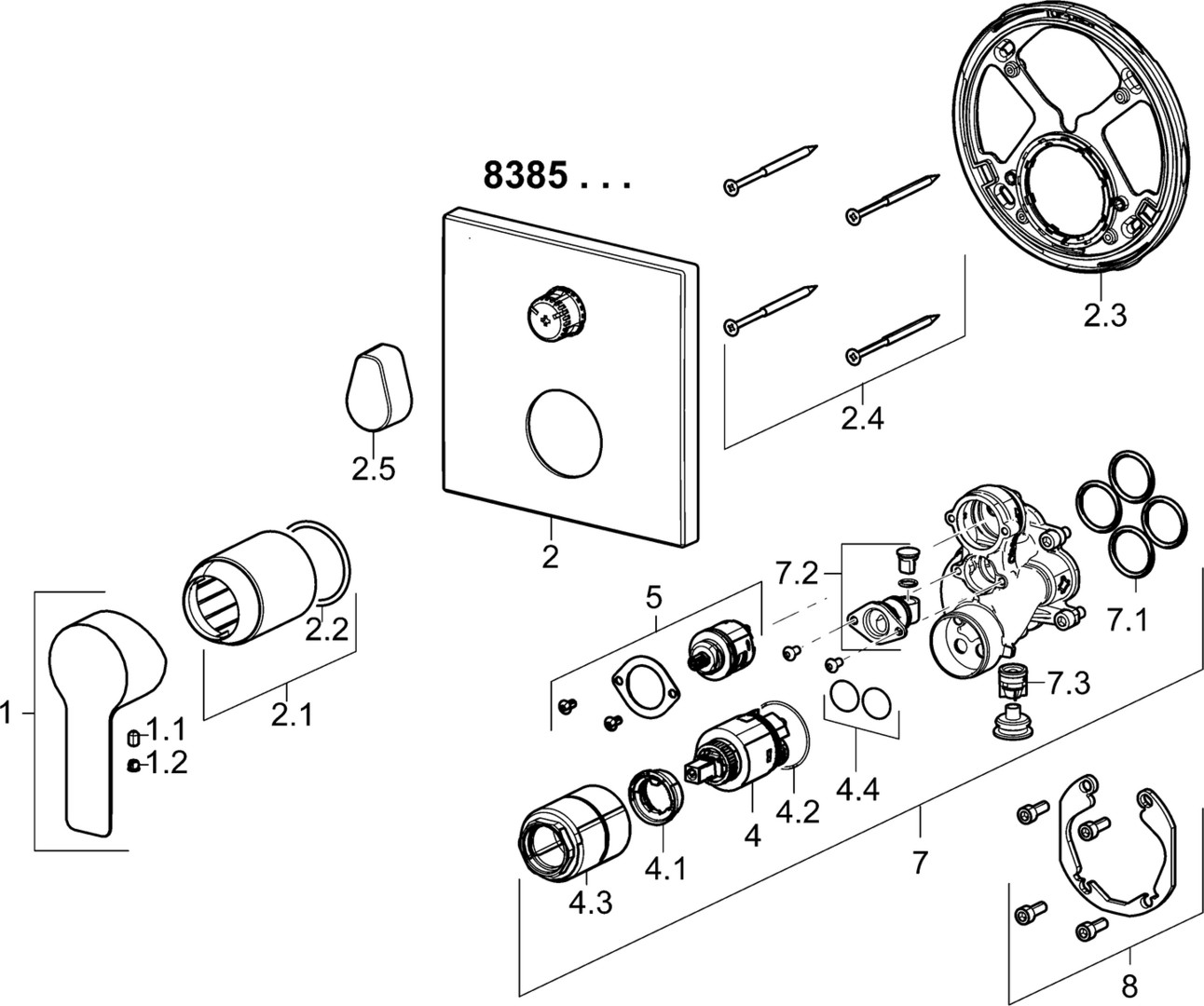 8385 . . .

2.3

2.4

2.5

2

2.2

2.1

1

1.1

1.2

5

7.2

7.1

7.3

4.4

4.2

4

4.1

4.3

7

8