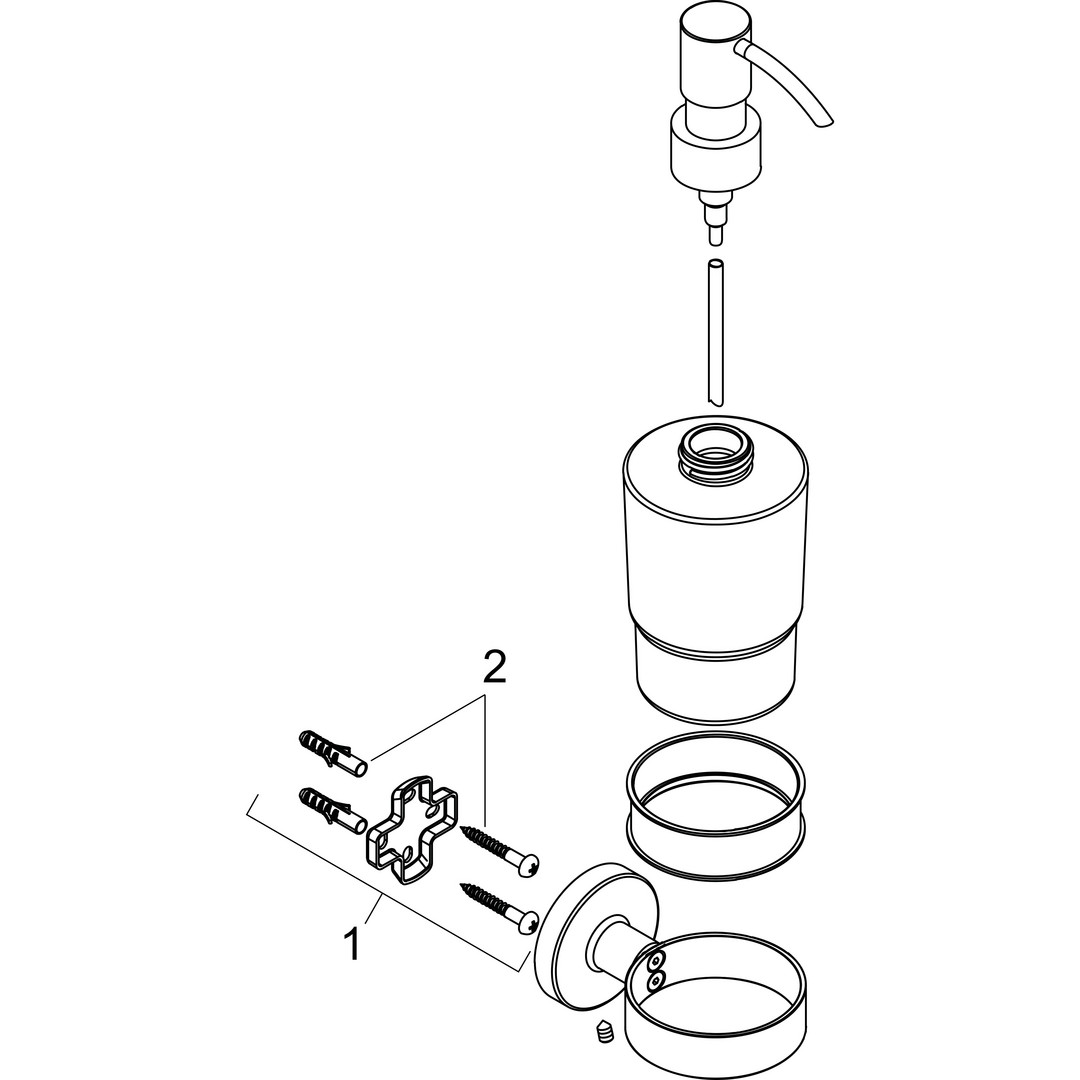 2

1