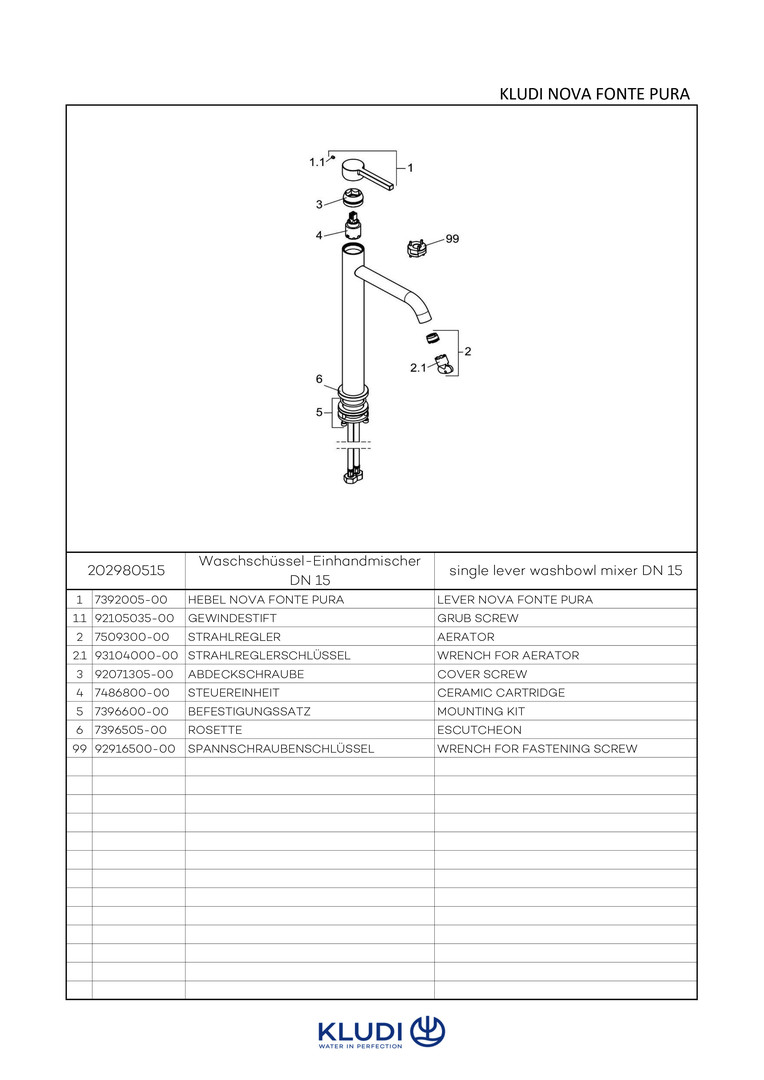 KLUDI NOVA FONTE PURA

1.1
1
3
4
99
2
2.1
6
5

| 202980515 | | Waschschüssel-Einhandmischer DN 15 | single lever washbowl mixer DN 15 |
|---|---|---|---|
| 1 | 7392005-00 | HEBEL NOVA FONTE PURA | LEVER NOVA FONTE PURA |
| 1.1 | 92105035-00 | GEWINDESTIFT | GRUB SCREW |
| 2 | 7509300-00 | STRAHLREGLER | AERATOR |
| 2.1 | 93104000-00 | STRAHLREGLERSCHLÜSSEL | WRENCH FOR AERATOR |
| 3 | 92071305-00 | ABDECKSCHRAUBE | COVER SCREW |
| 4 | 7486800-00 | STEUEREINHEIT | CERAMIC CARTRIDGE |
| 5 | 7396600-00 | BEFESTIGUNGSSATZ | MOUNTING KIT |
| 6 | 7396505-00 | ROSETTE | ESCUTCHEON |
| 99 | 92916500-00 | SPANNSCHRAUBENSCHLÜSSEL | WRENCH FOR FASTENING SCREW |

KLUDI
WATER IN PERFECTION