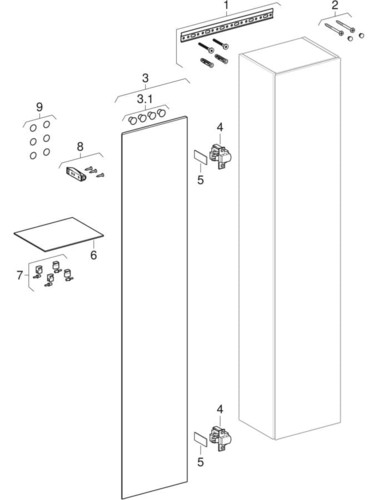 1
2
3
3.1
9
8
4
5
6
7
4
5