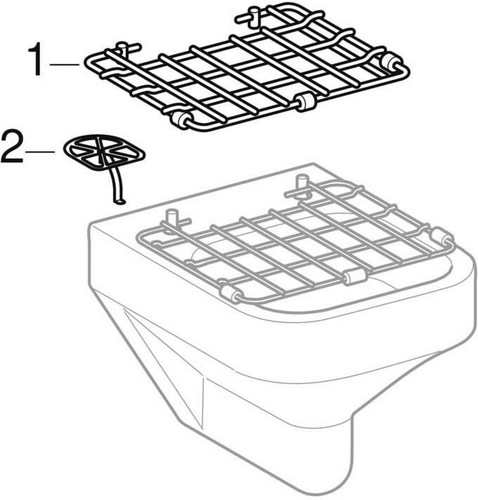 1

2