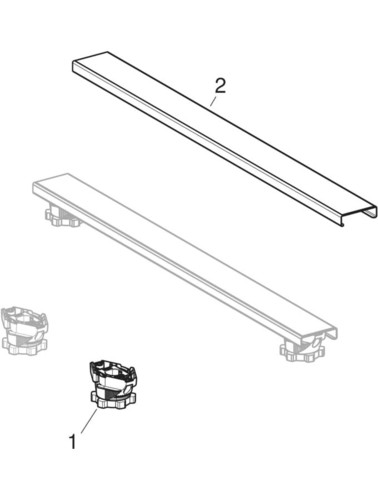 2

1