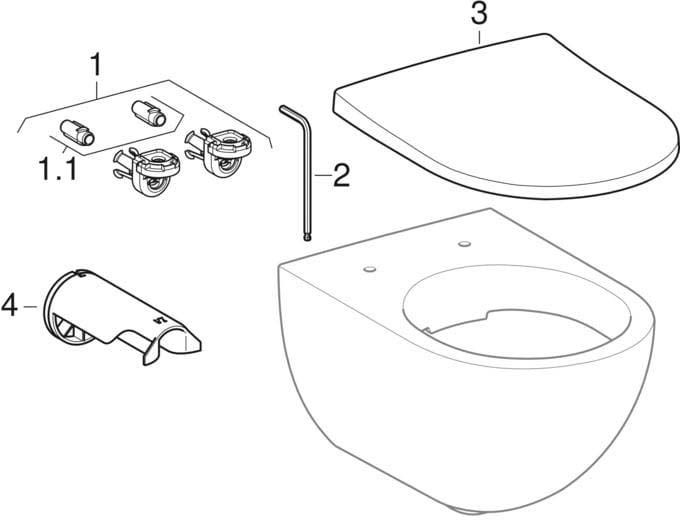 1
1.1
2
3
4