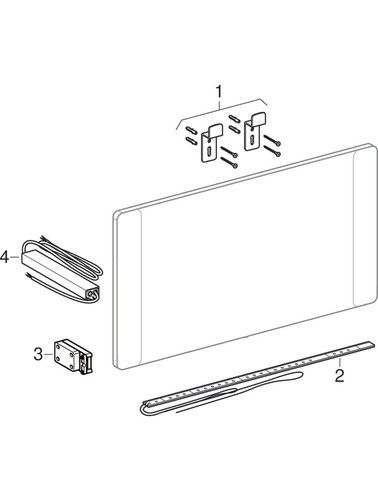 1

4

3

2