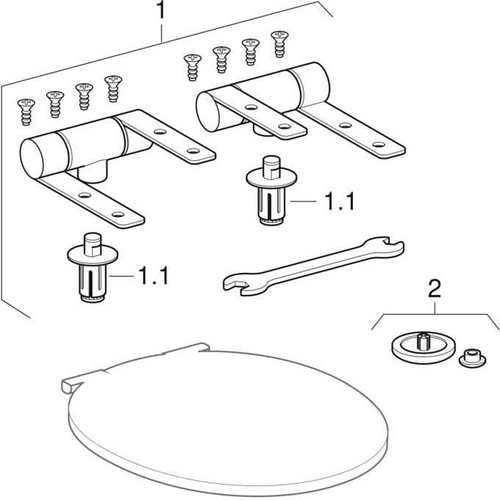 1

1.1

1.1

2