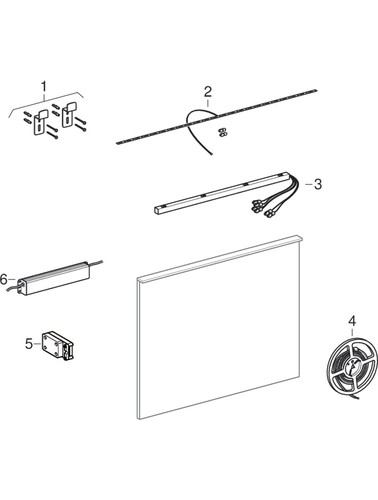 1
2
3
6
5
4