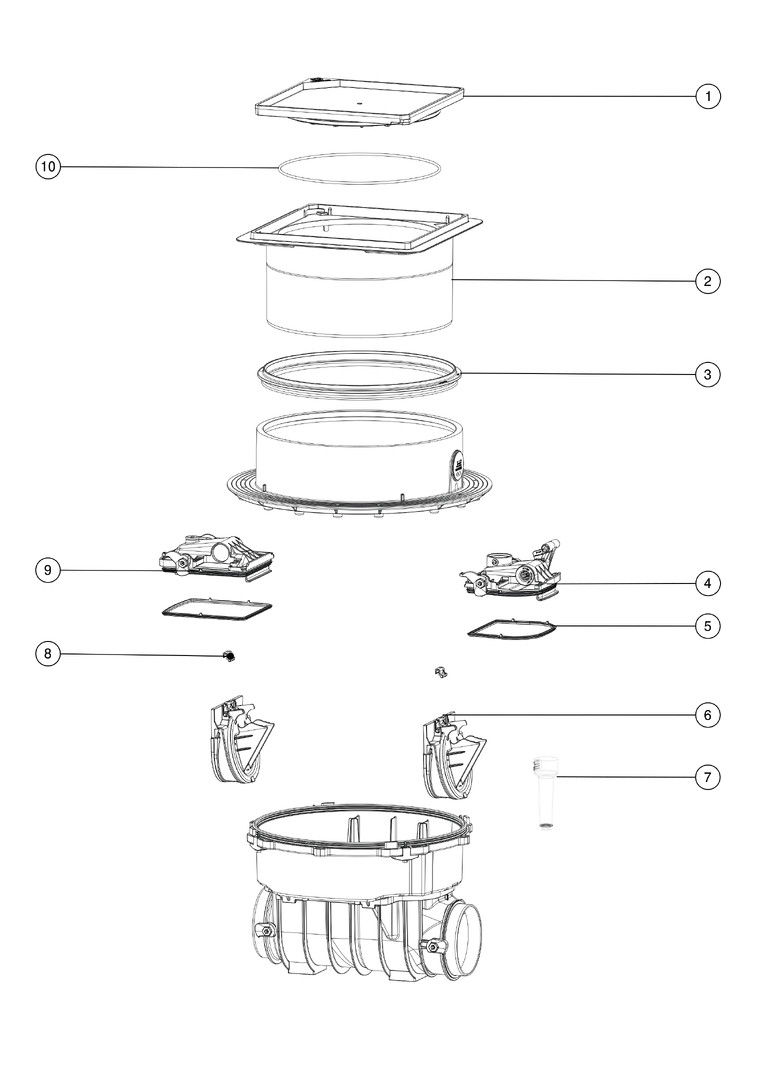 1
10
2
3
9
4
5
8
6
7