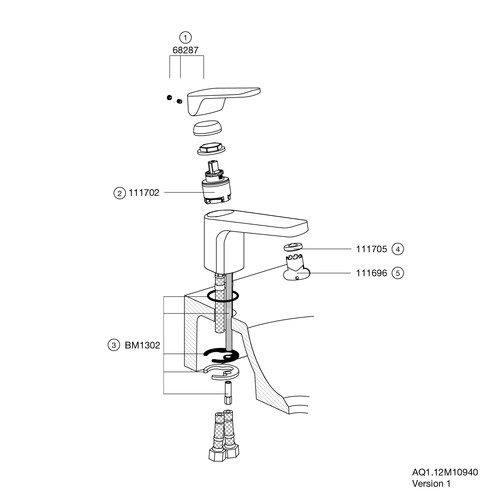 1
68287

2 111702

111705 4

111696 5

3 BM1302

AQ1.12M10940
Version 1