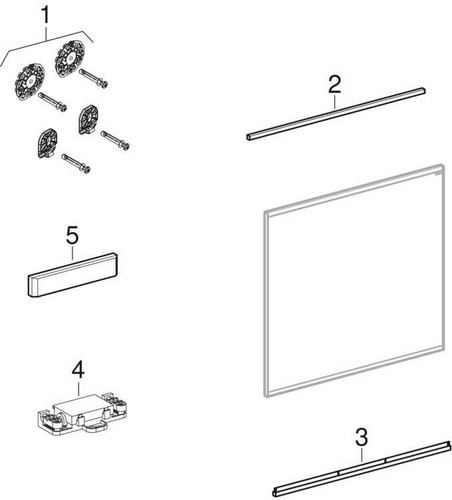 1

2

5

4

3