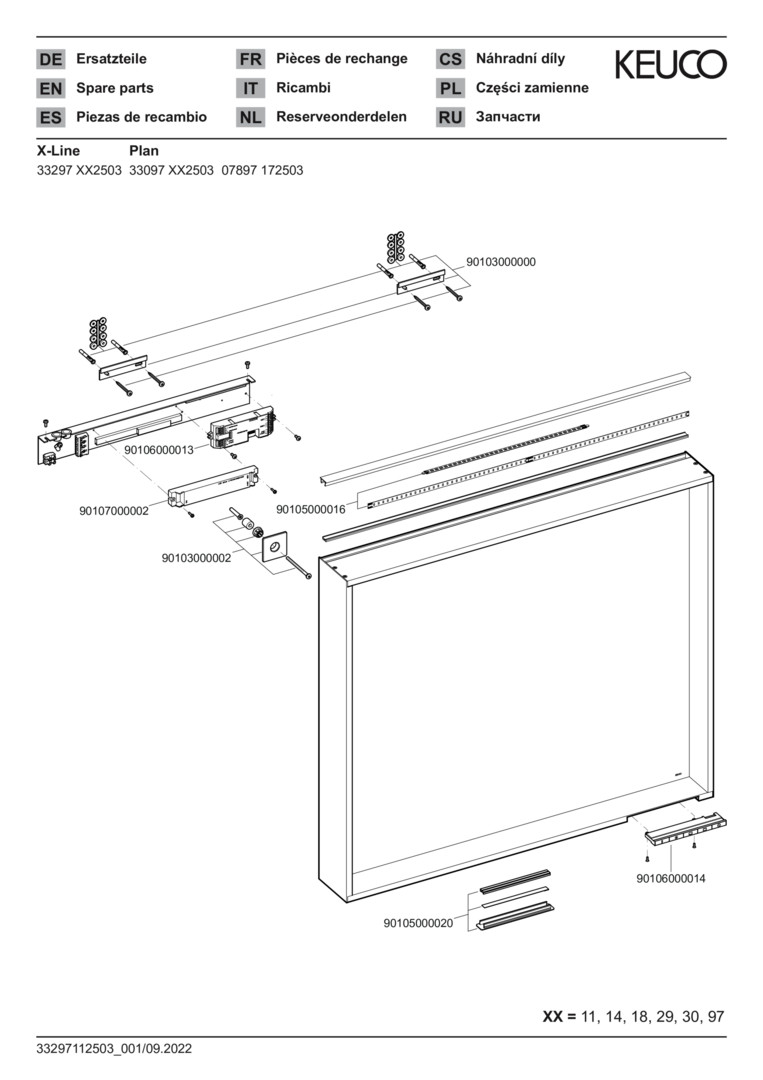 DE Ersatzteile
EN Spare parts
ES Piezas de recambio

FR Pièces de rechange
IT Ricambi
NL Reserveonderdelen

CS Náhradní díly
PL Części zamienne
RU Запчасти

KEUCO

X-Line Plan
33297 XX2503 33097 XX2503 07897 172503

90103000000
90106000013
90107000002
90105000016
90103000002
90106000014
90105000020

XX = 11, 14, 18, 29, 30, 97

33297112503_001/09.2022