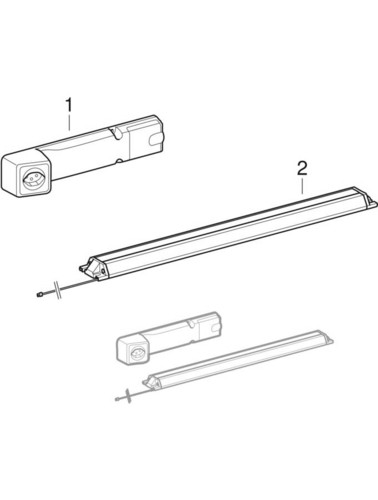 1

2