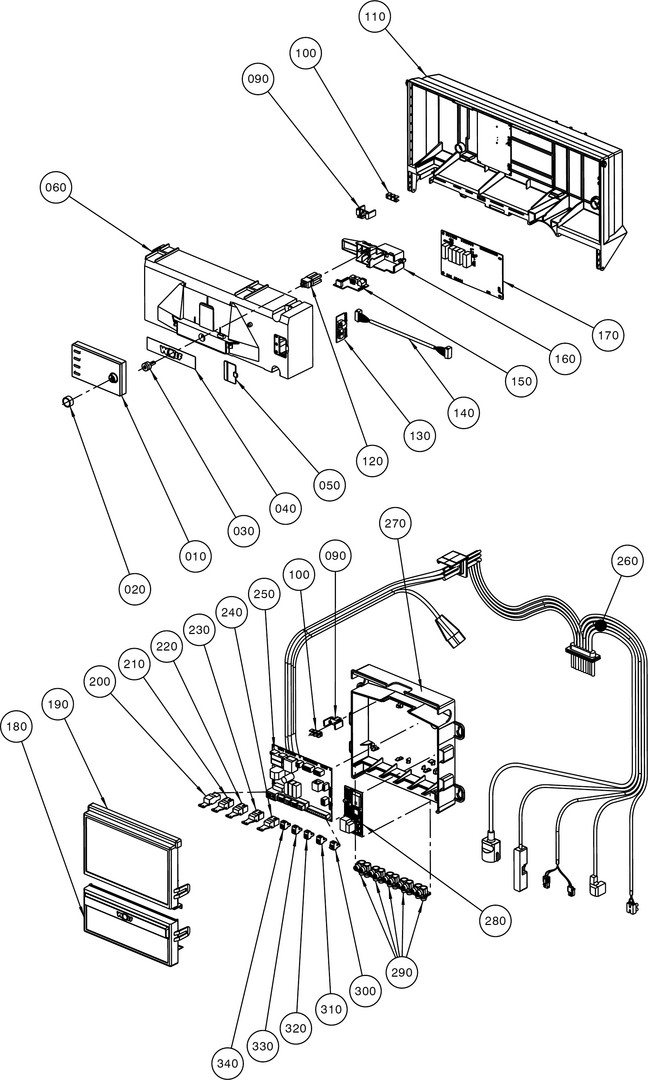 110
100
090
060
170
160
150
140
130
120
050
040
030
010
020
270
260
090
100
250
240
230
220
210
200
190
180
280
290
300
310
320
330
340