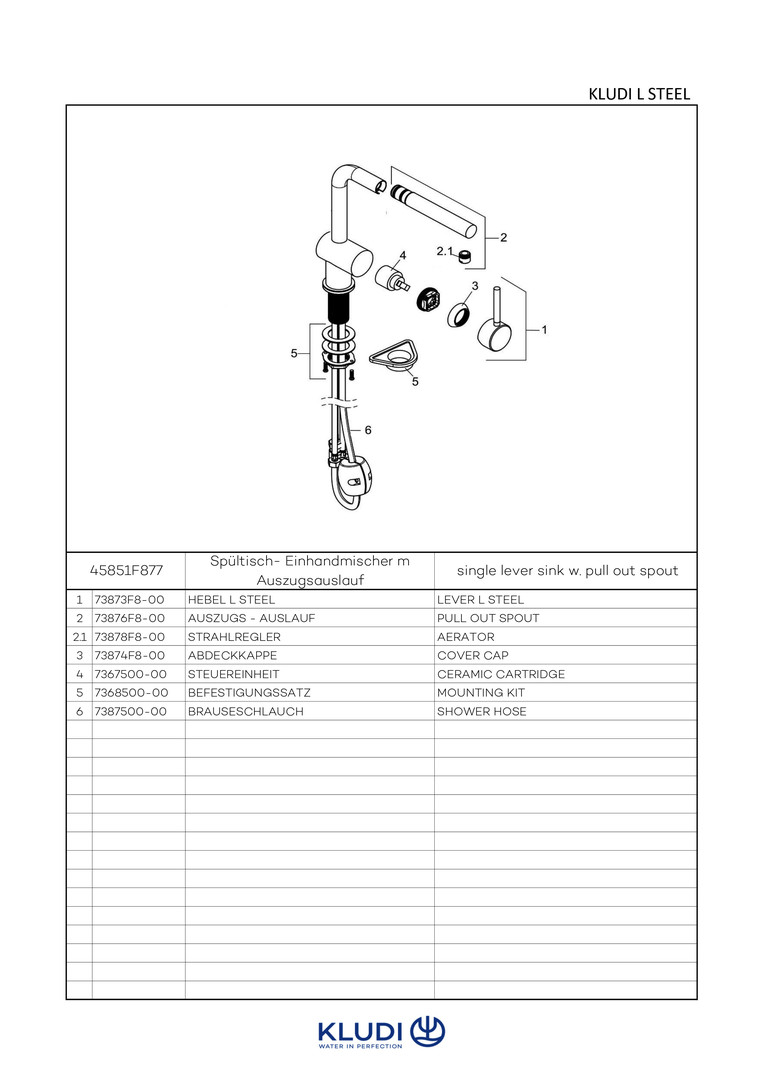 KLUDI L STEEL

2
2.1
4
3
1
5
5
6

| 45851F877 | | Spültisch- Einhandmischer m Auszugsauslauf | single lever sink w. pull out spout |
|---|---|---|---|
| 1 | 73873F8-00 | HEBEL L STEEL | LEVER L STEEL |
| 2 | 73876F8-00 | AUSZUGS - AUSLAUF | PULL OUT SPOUT |
| 2.1 | 73878F8-00 | STRAHLREGLER | AERATOR |
| 3 | 73874F8-00 | ABDECKKAPPE | COVER CAP |
| 4 | 7367500-00 | STEUEREINHEIT | CERAMIC CARTRIDGE |
| 5 | 7368500-00 | BEFESTIGUNGSSATZ | MOUNTING KIT |
| 6 | 7387500-00 | BRAUSESCHLAUCH | SHOWER HOSE |

KLUDI
WATER IN PERFECTION