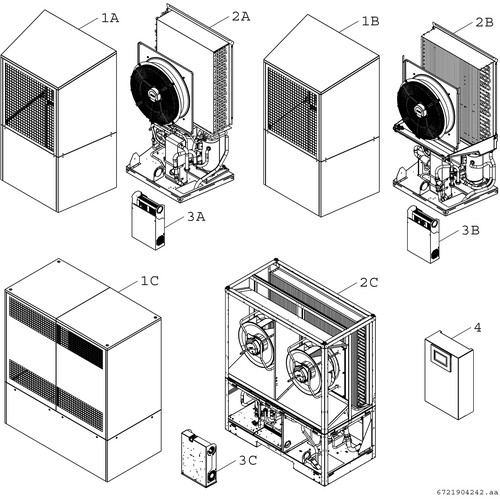 1A
2A
1B
2B
3A
3B
1C
2C
4
3C
6721904242.aa