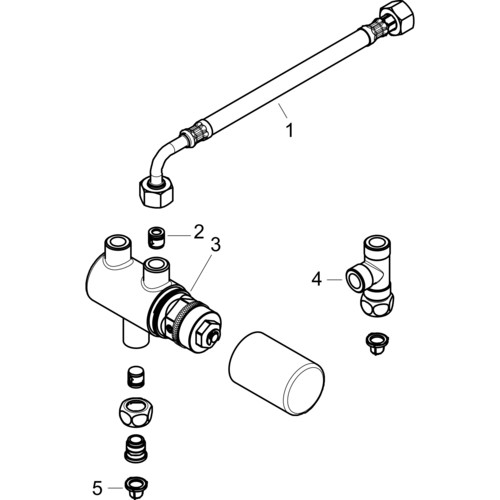 1
2
3
4
5