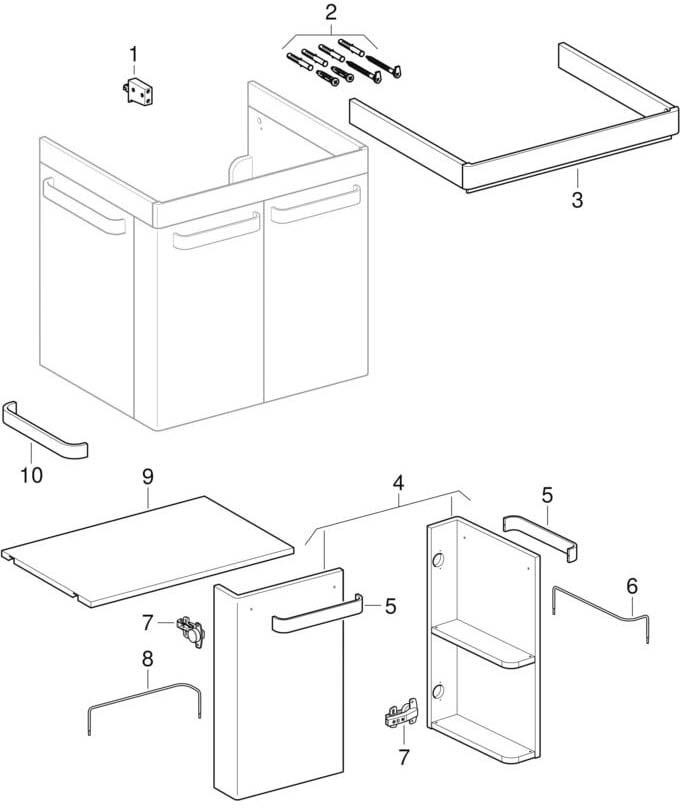 1
2
3
10
9
4
5
5
6
7
8
7