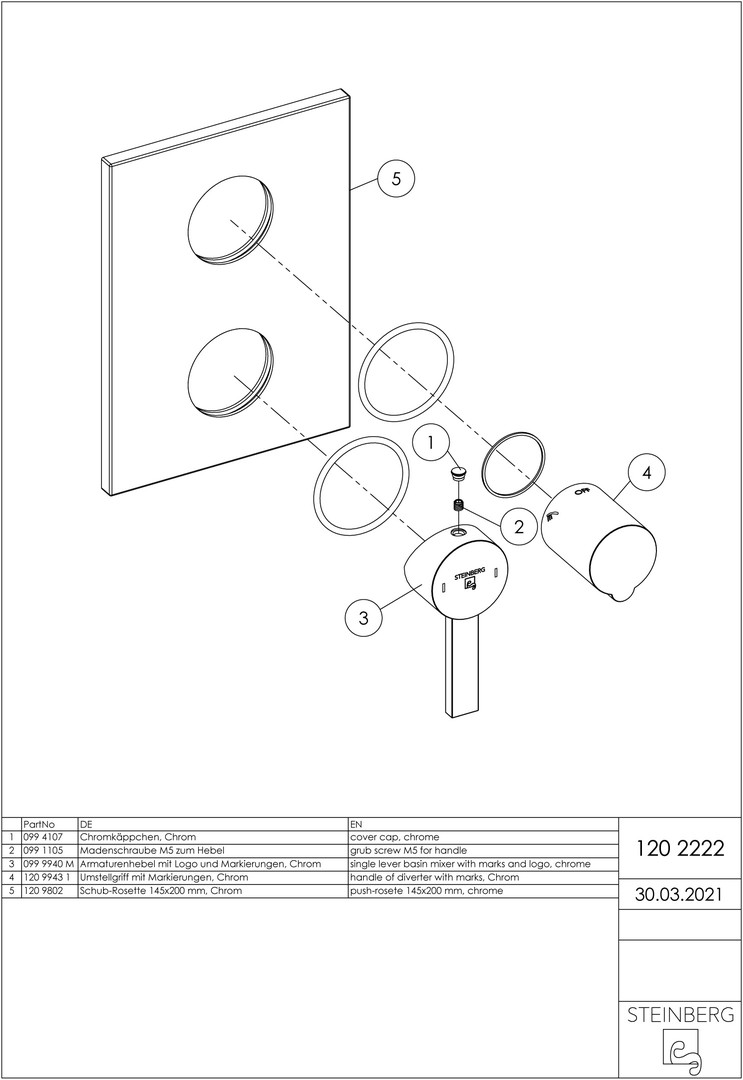 5

1

4

2

3

STEINBERG

|  | PartNo | DE | EN |
|---|---|---|---|
| 1 | 099 4107 | Chromkäppchen, Chrom | cover cap, chrome |
| 2 | 099 1105 | Madenschraube M5 zum Hebel | grub screw M5 for handle |
| 3 | 099 9940 M | Armaturenhebel mit Logo und Markierungen, Chrom | single lever basin mixer with marks and logo, chrome |
| 4 | 120 9943 1 | Umstellgriff mit Markierungen, Chrom | handle of diverter with marks, Chrom |
| 5 | 120 9802 | Schub-Rosette 145x200 mm, Chrom | push-rosete 145x200 mm, chrome |

120 2222

30.03.2021

STEINBERG