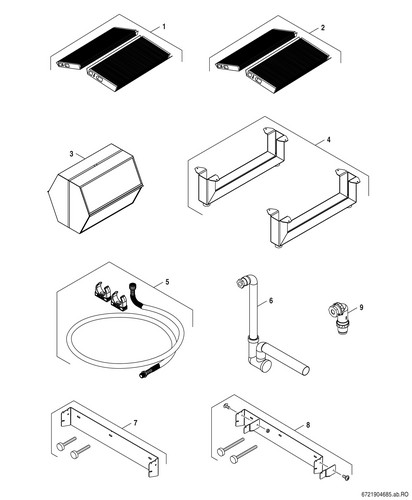 1
2
3
4
5
6
9
7
8
6721904685.ab.RO