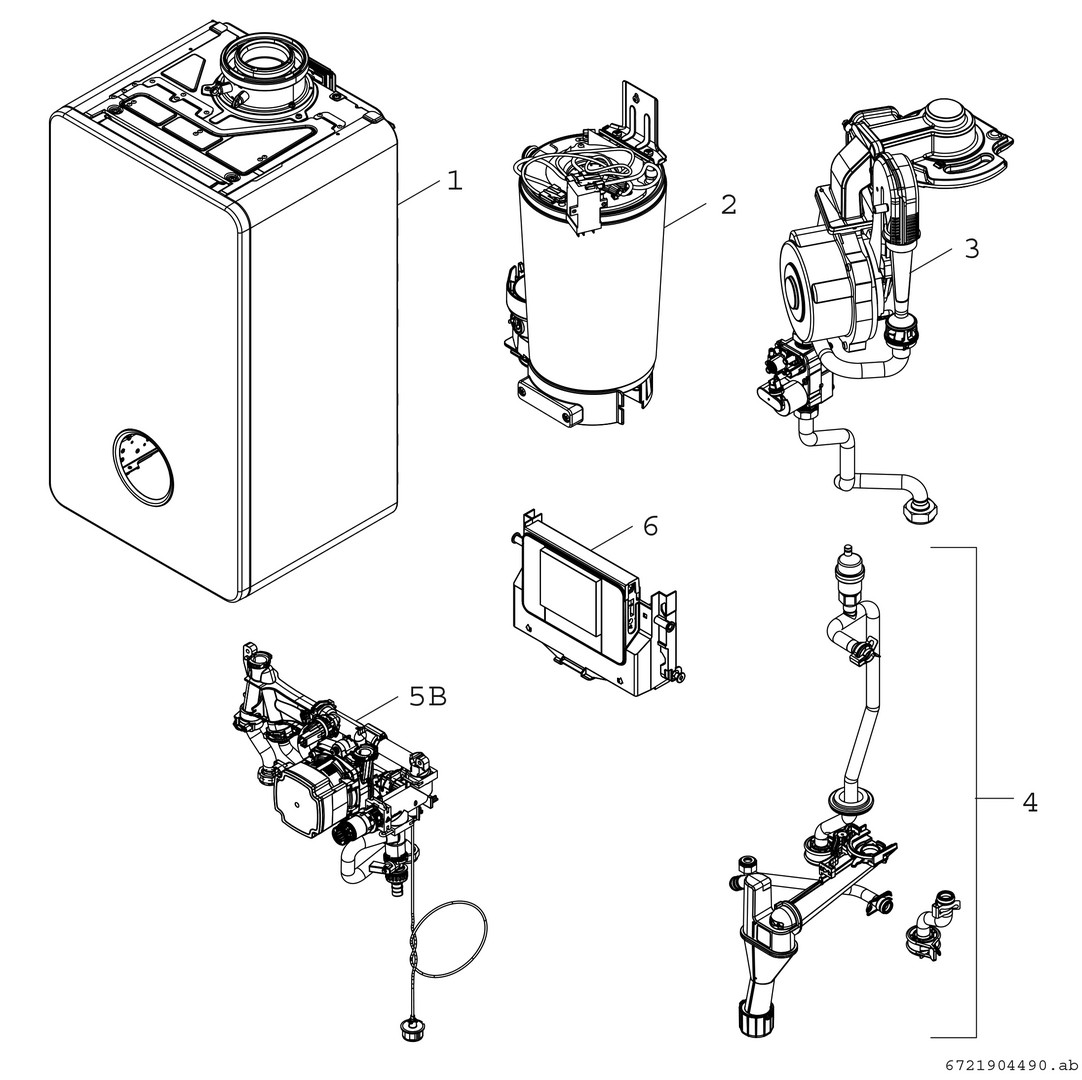 1
2
3
6
5B
4
6721904490.ab