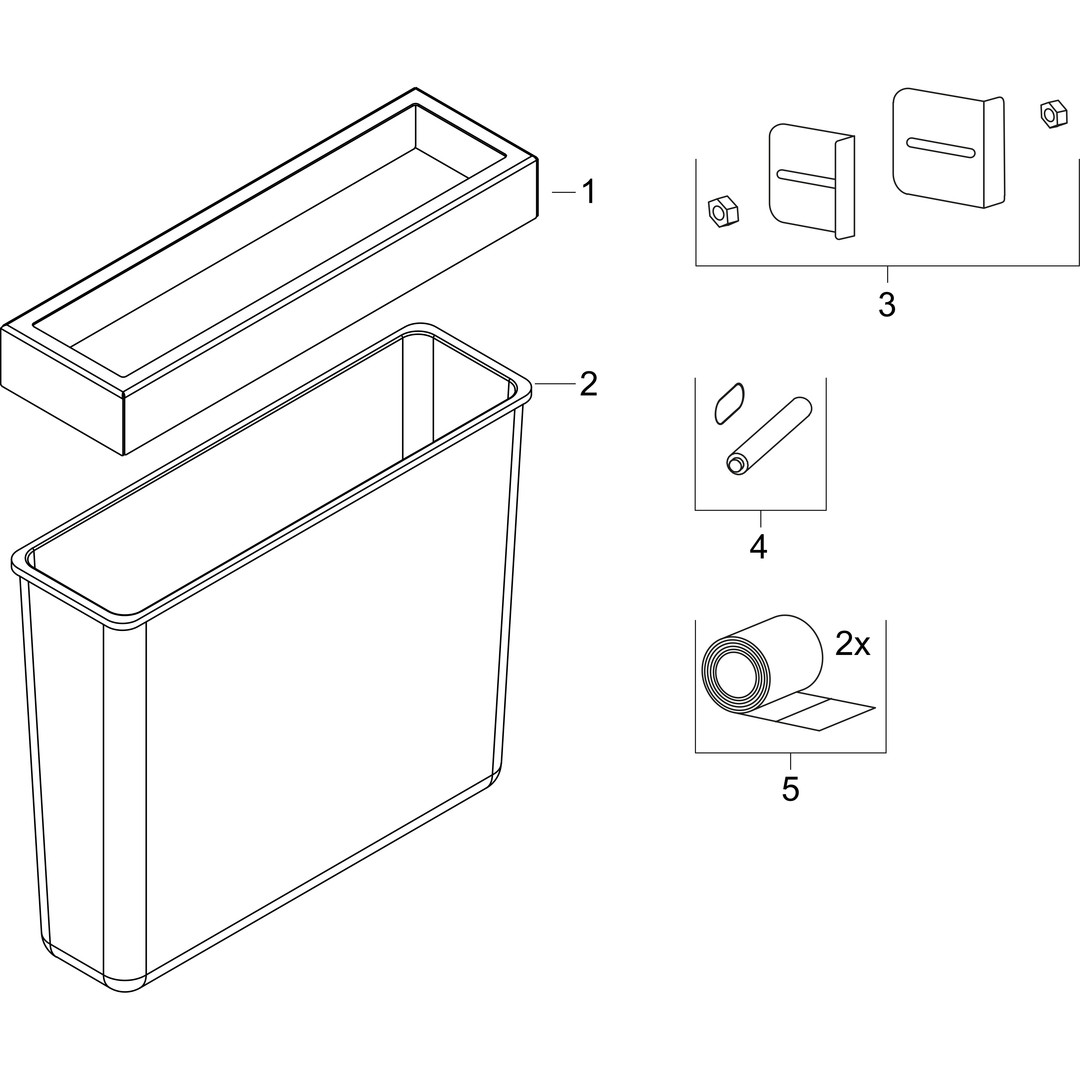 1
2
3
4
2x
5