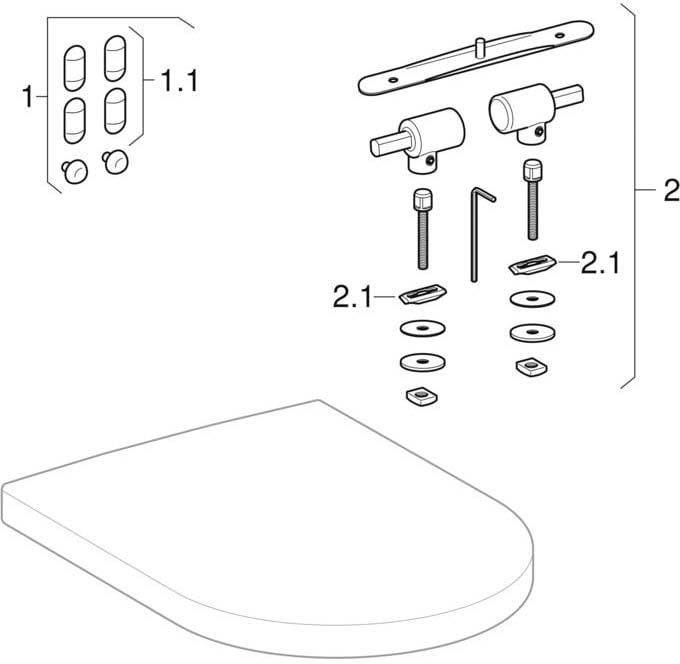 1
1.1
2
2.1
2.1