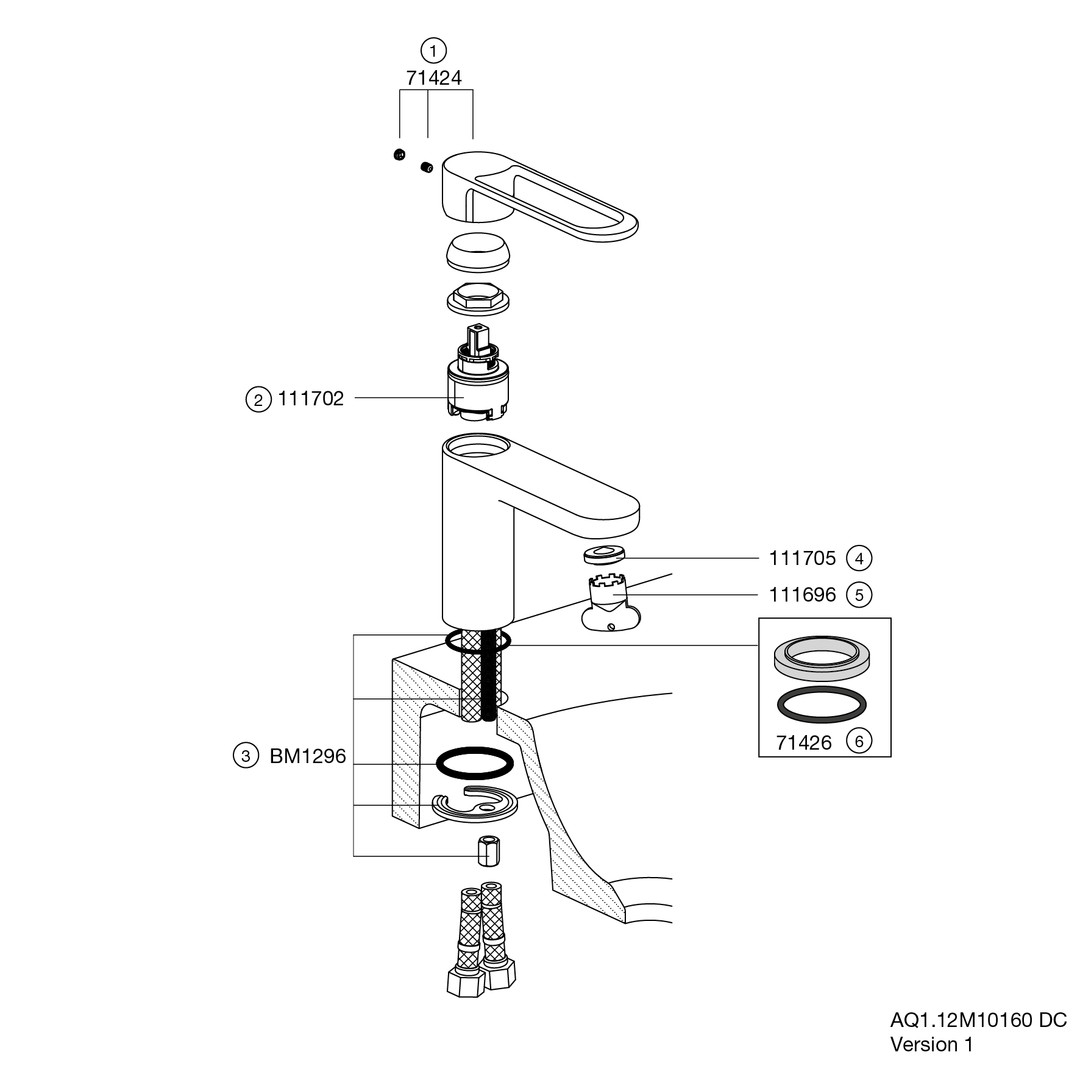 1
71424

2 111702

111705 4

111696 5

3 BM1296

71426 6

AQ1.12M10160 DC
Version 1