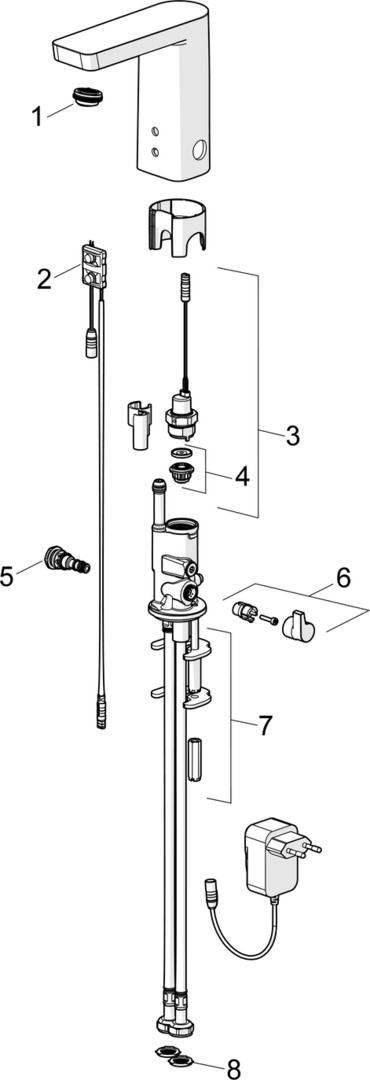 1
2
3
4
5
6
7
8