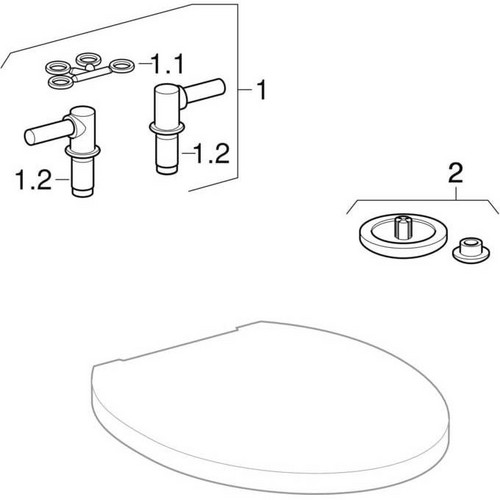 1.1
1
1.2
1.2
2