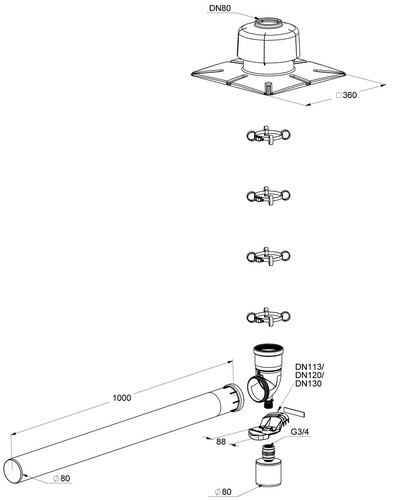 DN80

□360

DN113/
DN120/
DN130

1000

88

G3/4

∅80

∅80