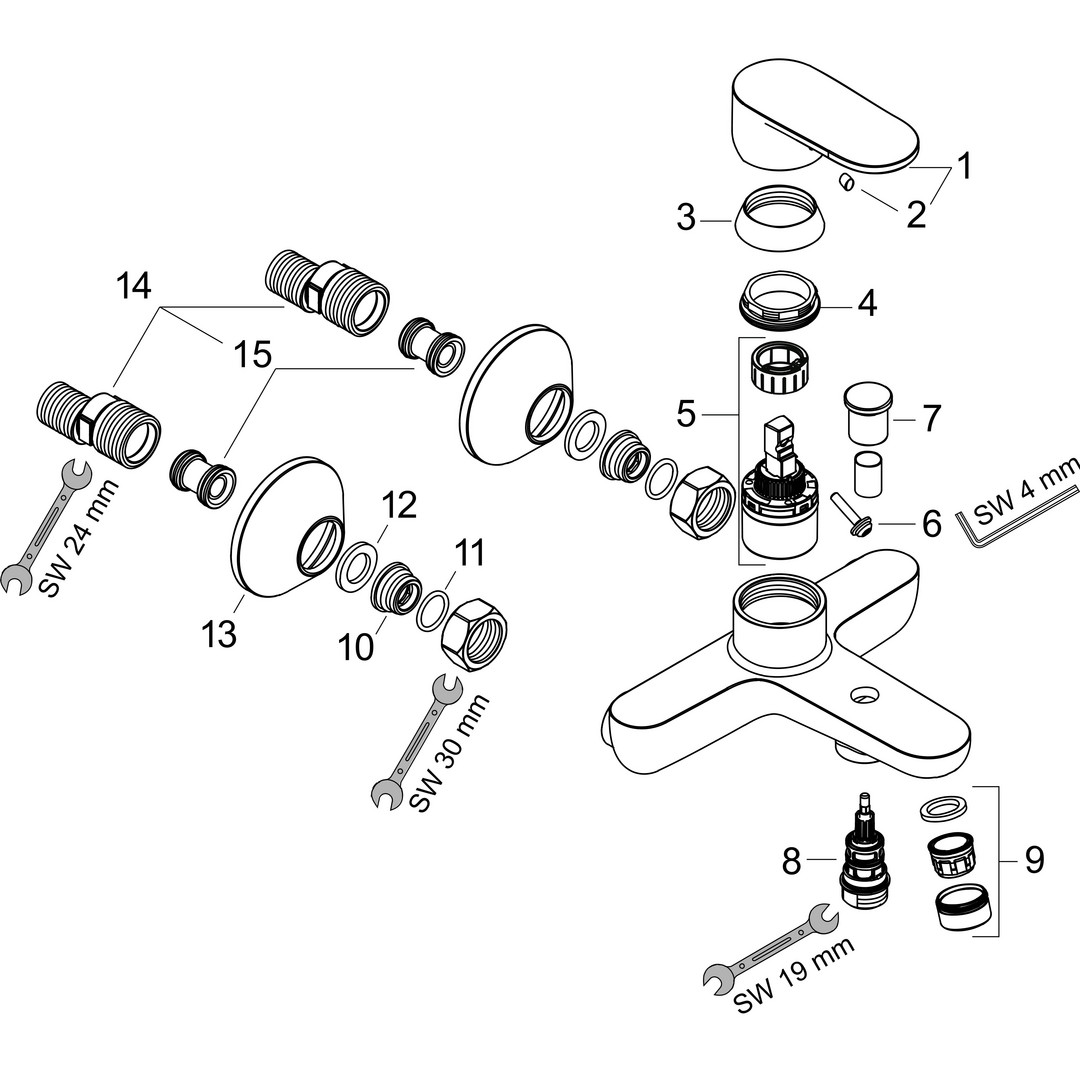 1
2
3
4
14
15
5
7
6
SW 4 mm
SW 24 mm
12
11
13
10
SW 30 mm
8
9
SW 19 mm