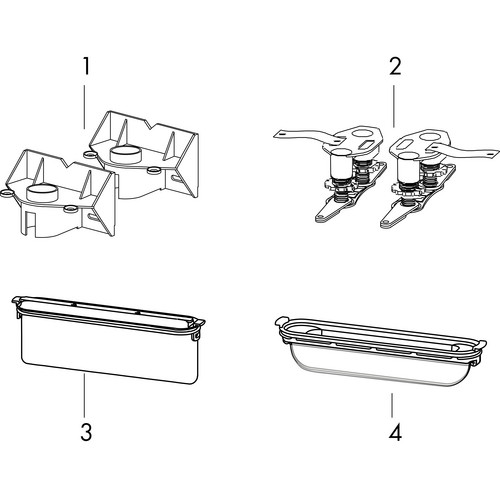 1

2

3

4