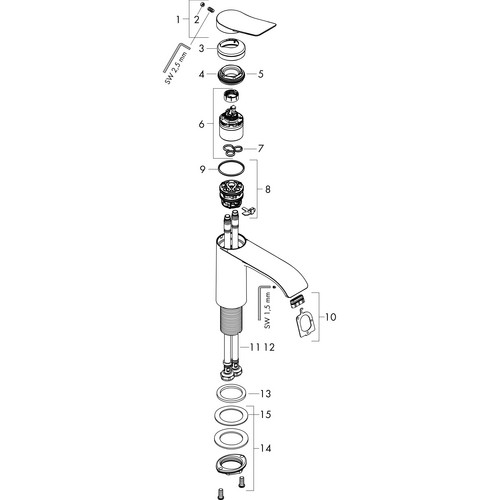 1
2
SW 2,5 mm
3
4
5
6
7
9
8
SW 1,5 mm
10
11 12
13
15
14