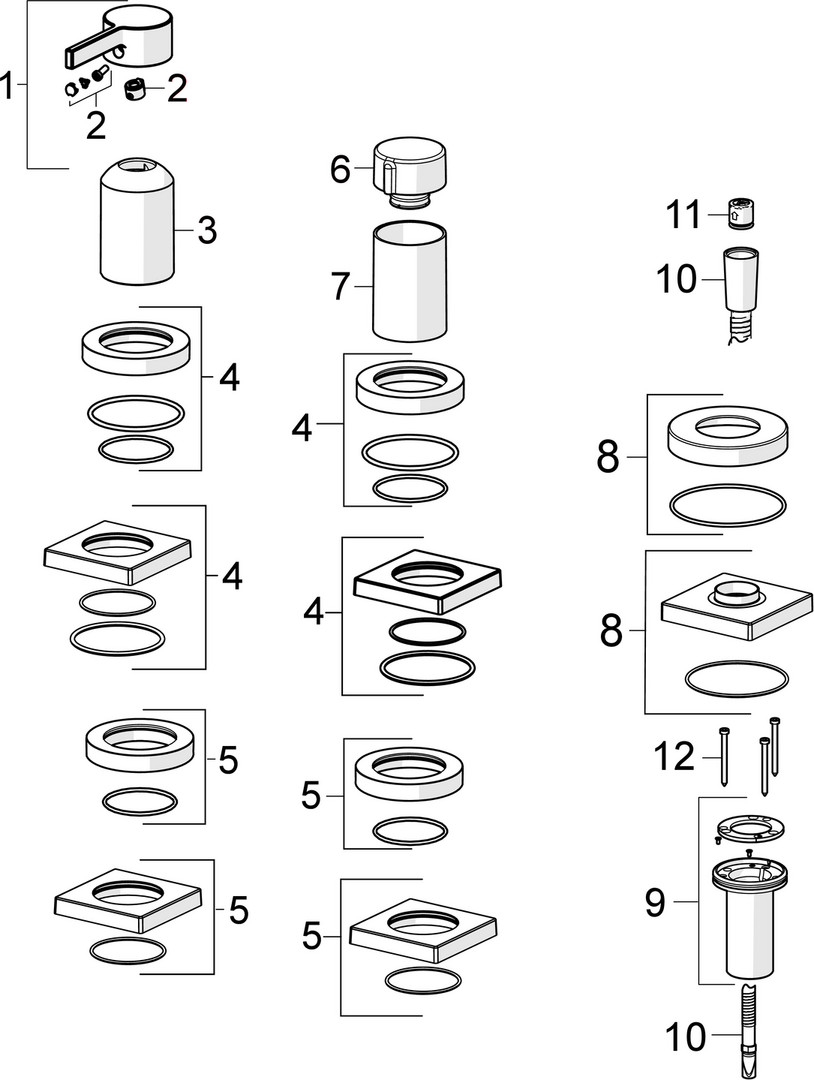 1
2
2
3
4
4
5
5
6
7
4
4
5
5
11
10
8
8
12
9
10