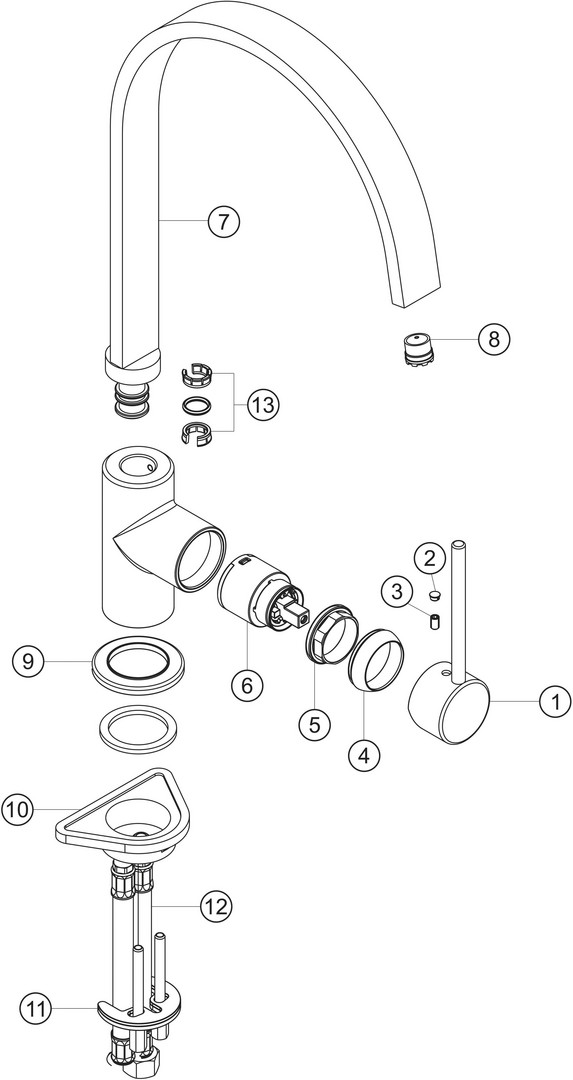 7
8
13
2
3
9
6
5
4
1
10
12
11