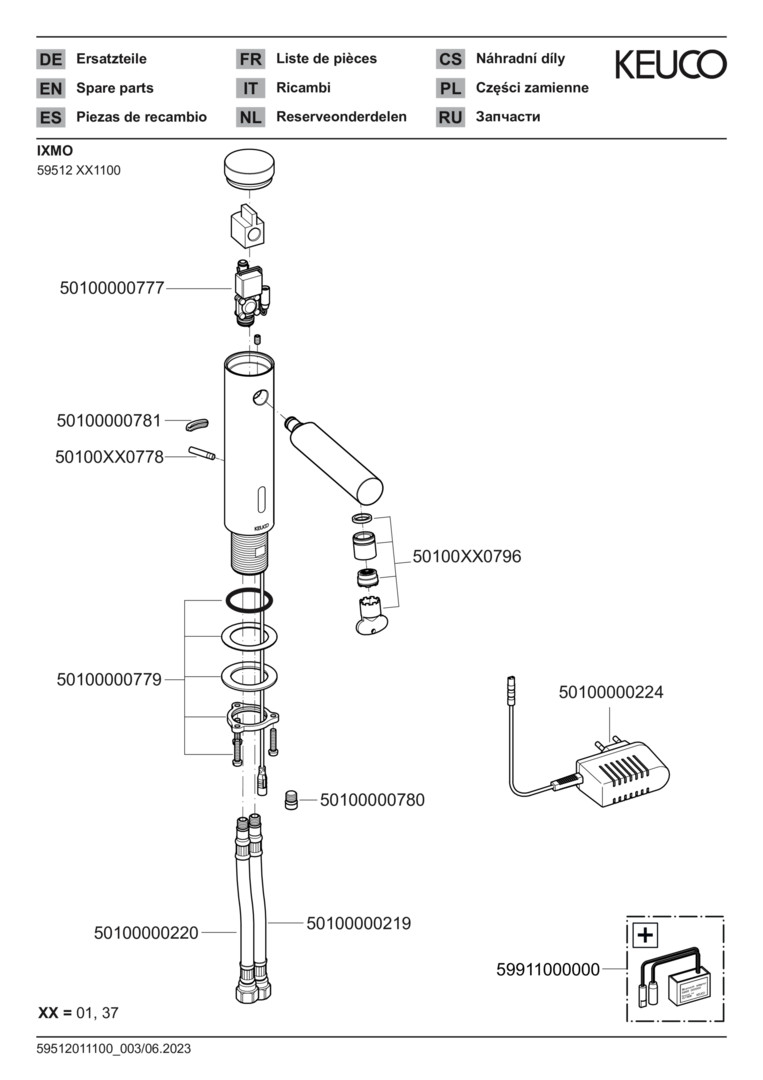 DE Ersatzteile
EN Spare parts
ES Piezas de recambio
FR Liste de pièces
IT Ricambi
NL Reserveonderdelen
CS Náhradní díly
PL Części zamienne
RU Запчасти

KEUCO

IXMO
59512 XX1100

50100000777
50100000781
50100XX0778
KEUCO
50100XX0796
50100000779
50100000224
50100000780
50100000220
50100000219
59911000000

XX = 01, 37

59512011100_003/06.2023