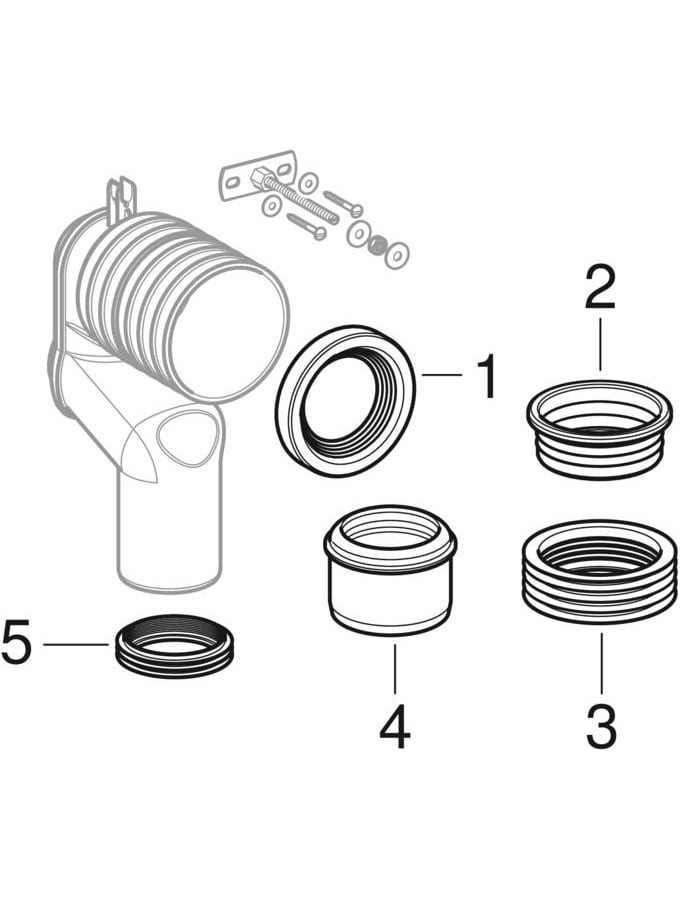 2
1
5
4
3